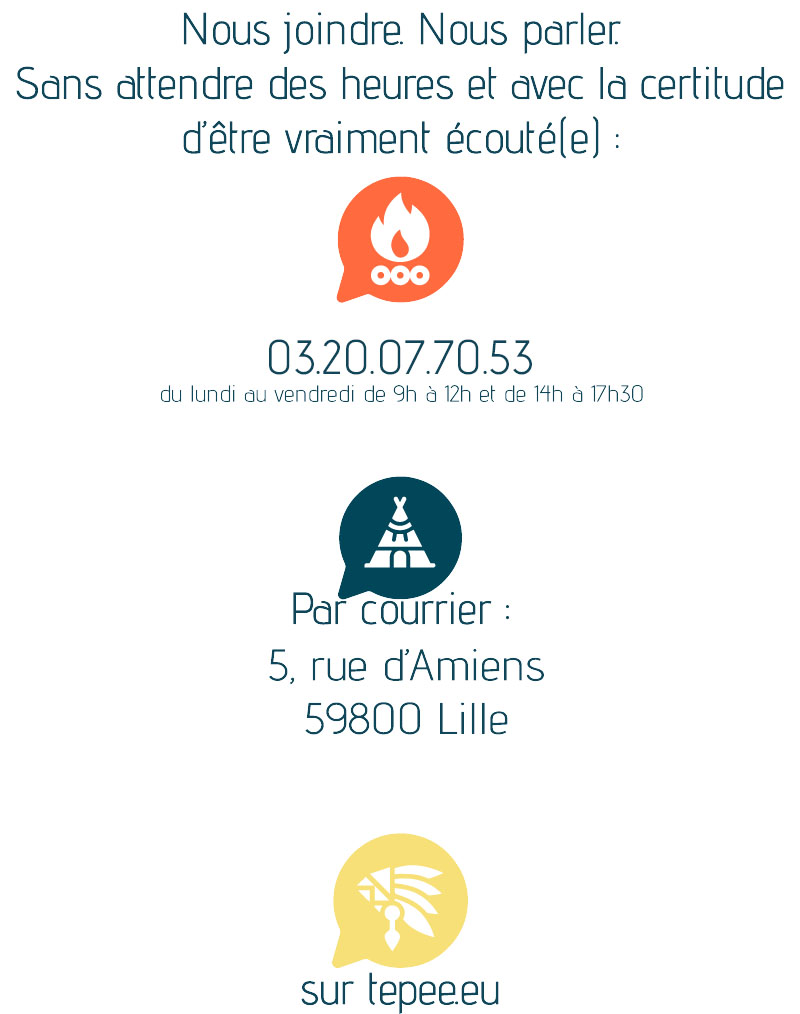 Nous joindre. Nous parler.
Sans attendre des heures et avec la certitude d'être vraiment écouté(e) :

03.20.07.70.53
du lundi au vendredi de 9h à 12h et de 14h à 17h30

Par courrier :
5, rue d'Amiens
59800 Lille

sur tepee.eu